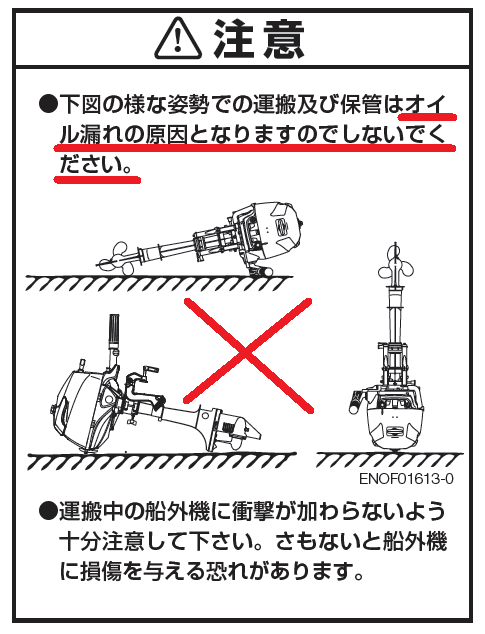 注意

●下図の様な姿勢での運搬及び保管はオイル漏れの原因となりますのでしないでください。

ENOF01613-0

●運搬中の船外機に衝撃が加わらないよう十分注意して下さい。さもないと船外機に損傷を与える恐れがあります。